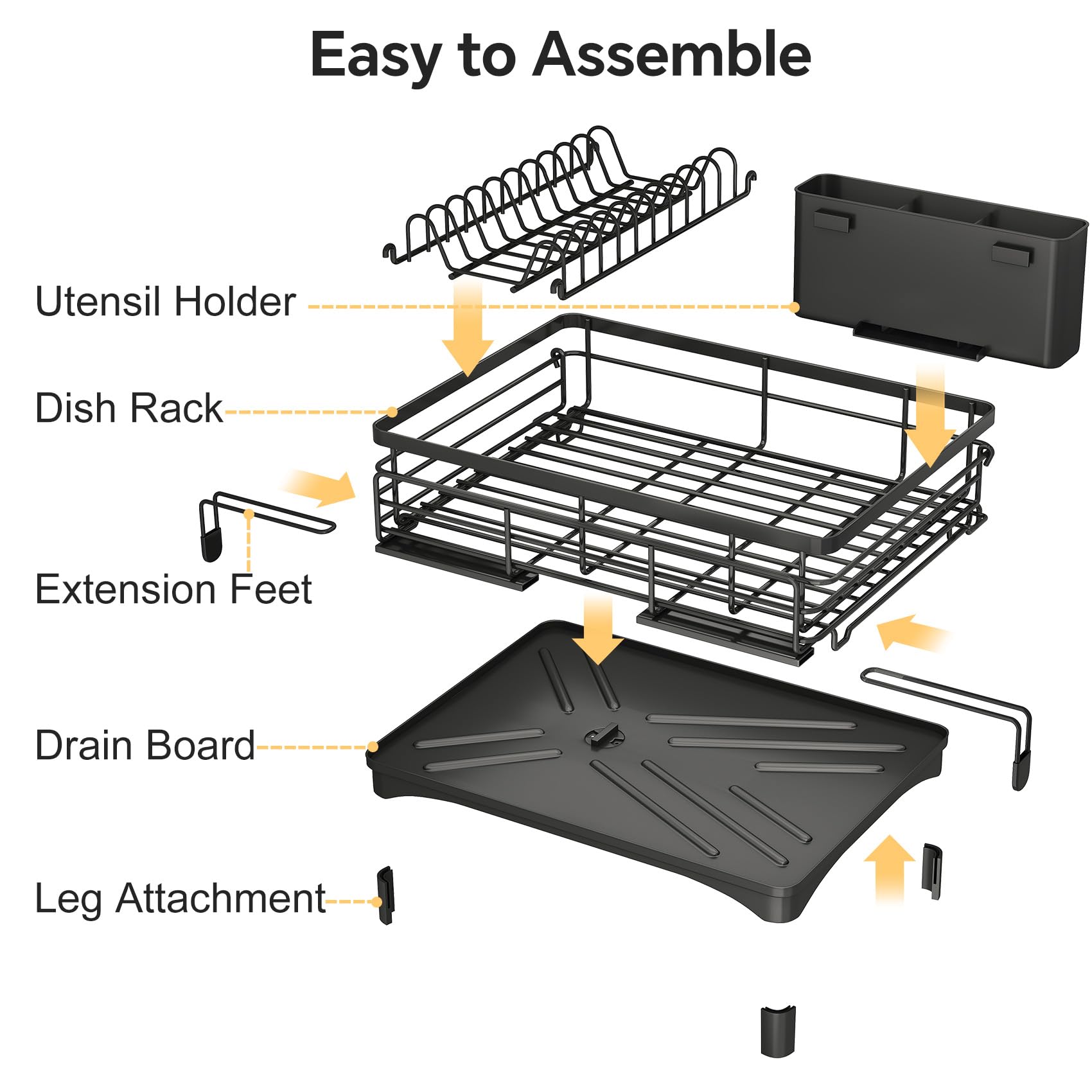 Easy to Assemble

Utensil Holder

Dish Rack

Extension Feet

Drain Board

Leg Attachment