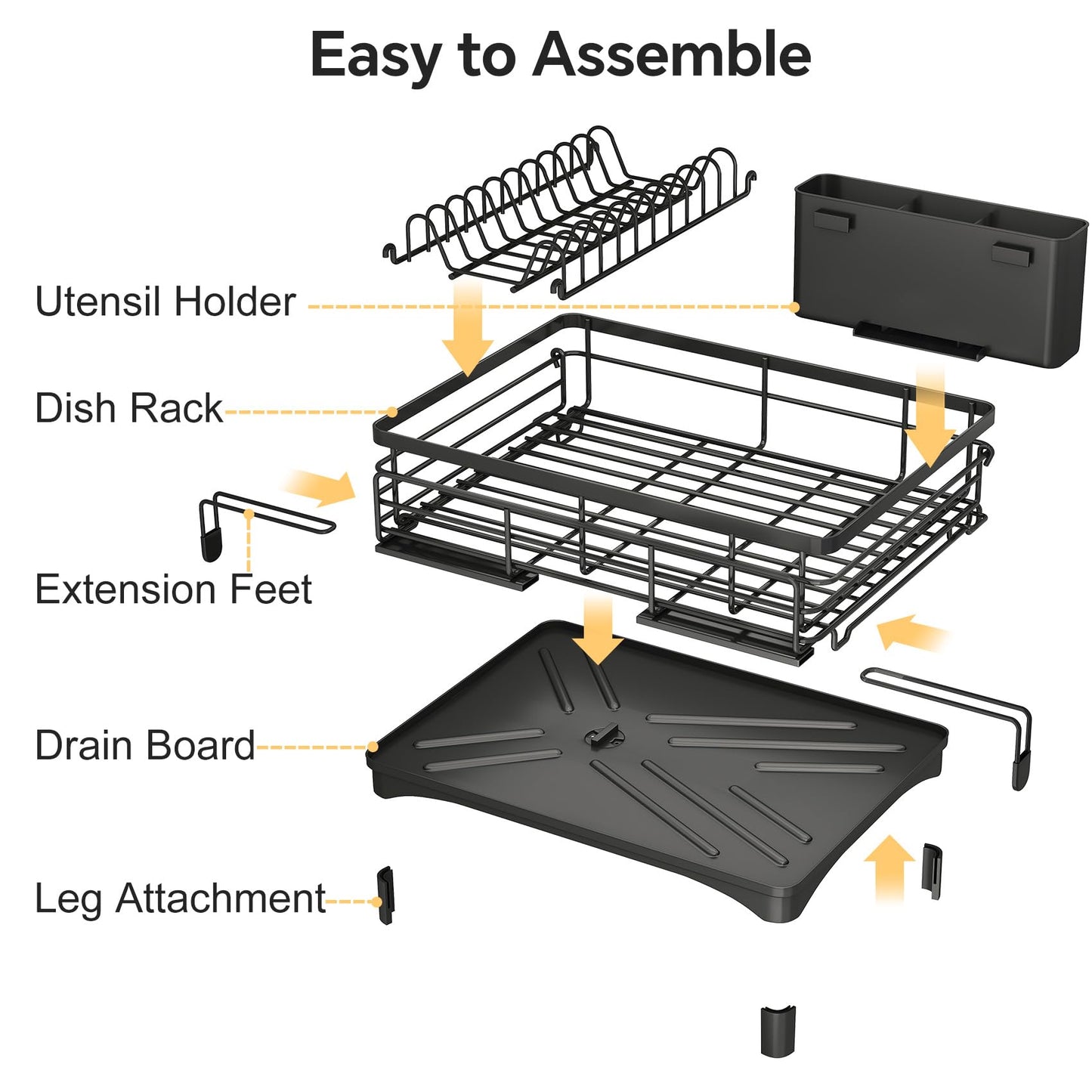 Easy to Assemble

Utensil Holder

Dish Rack

Extension Feet

Drain Board

Leg Attachment