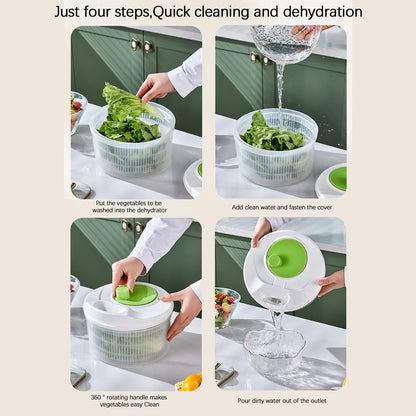 Just four steps,Quick cleaning and dehydration

Put the vegetables to be washed into the dehydrator

Add clean water and fasten the cover

360 ° rotating handle makes vegetables easy Clean

Pour dirty water out of the outlet