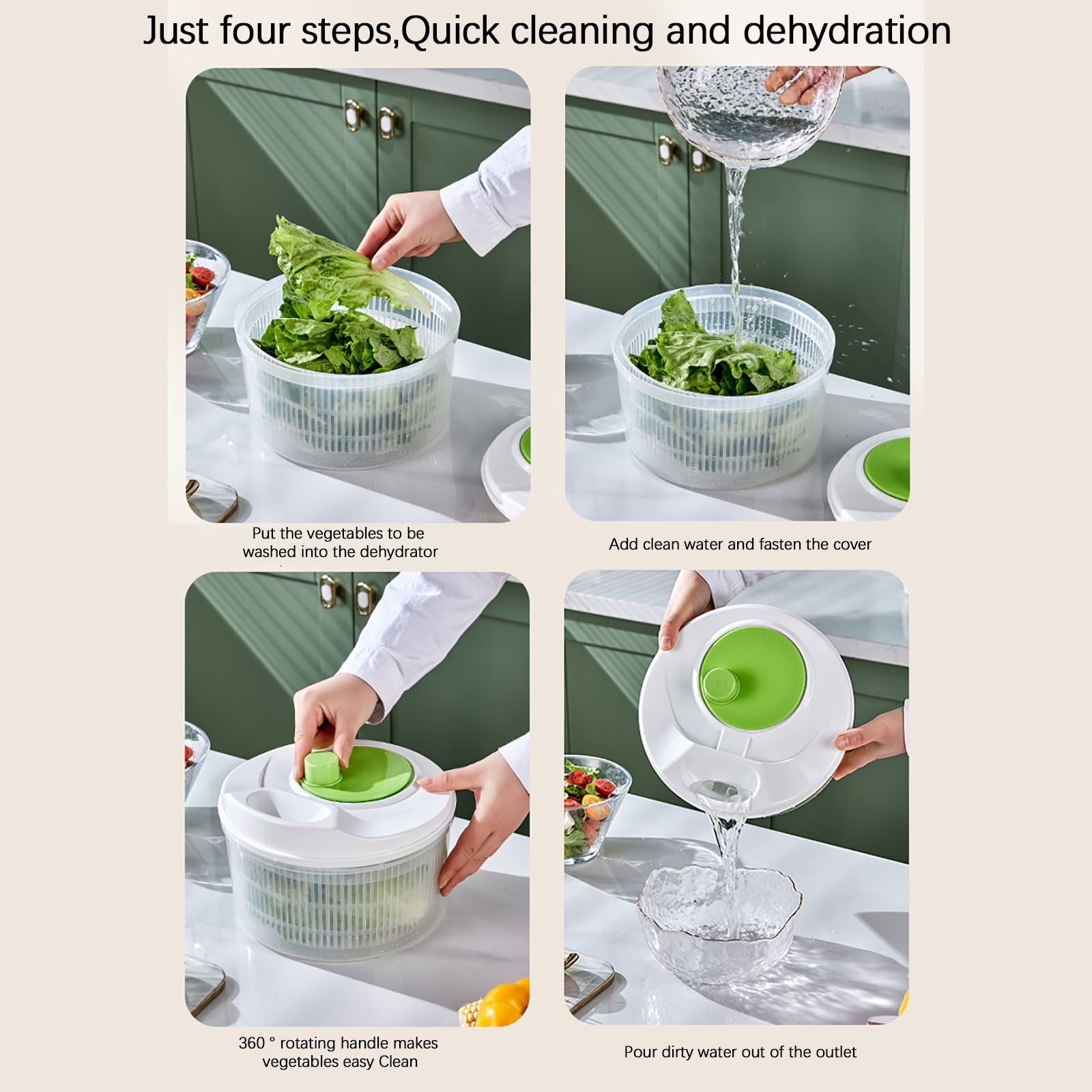 Just four steps,Quick cleaning and dehydration

Put the vegetables to be washed into the dehydrator

Add clean water and fasten the cover

360 ° rotating handle makes vegetables easy Clean

Pour dirty water out of the outlet