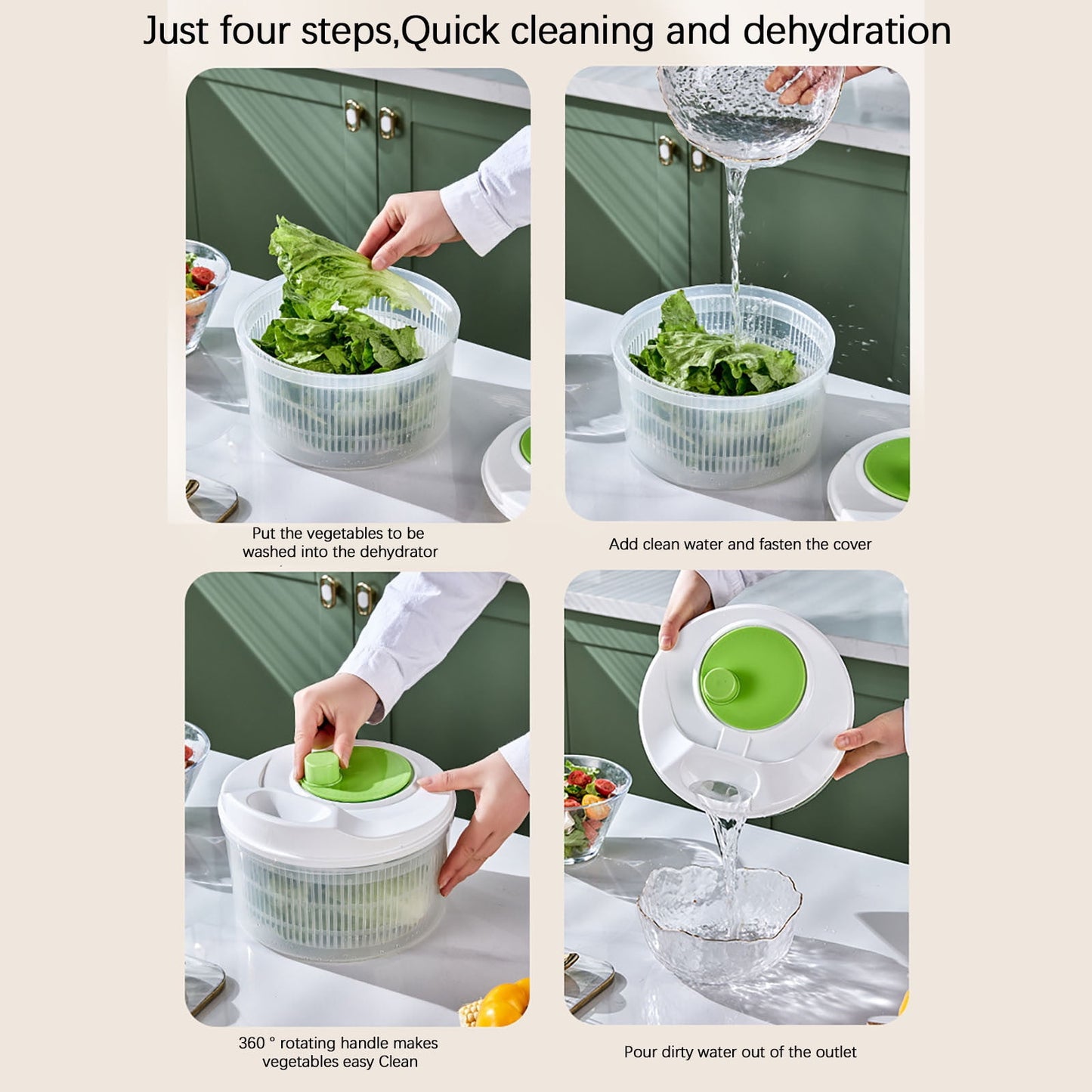 Just four steps,Quick cleaning and dehydration

Put the vegetables to be washed into the dehydrator

Add clean water and fasten the cover

360 ° rotating handle makes vegetables easy Clean

Pour dirty water out of the outlet